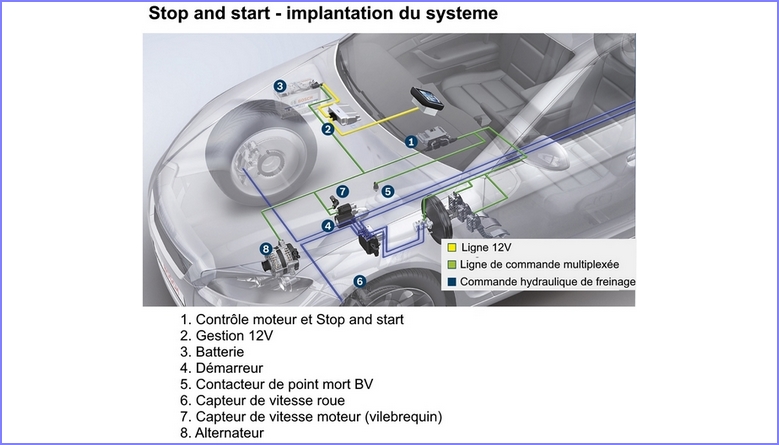 Stop and start - implantation du systeme

3
2
1
7
5
4
8
6

Ligne 12V
Ligne de commande multiplexée
Commande hydraulique de freinage

1. Contrôle moteur et Stop and start
2. Gestion 12V
3. Batterie
4. Démarreur
5. Contacteur de point mort BV
6. Capteur de vitesse roue
7. Capteur de vitesse moteur (vilebrequin)
8. Alternateur